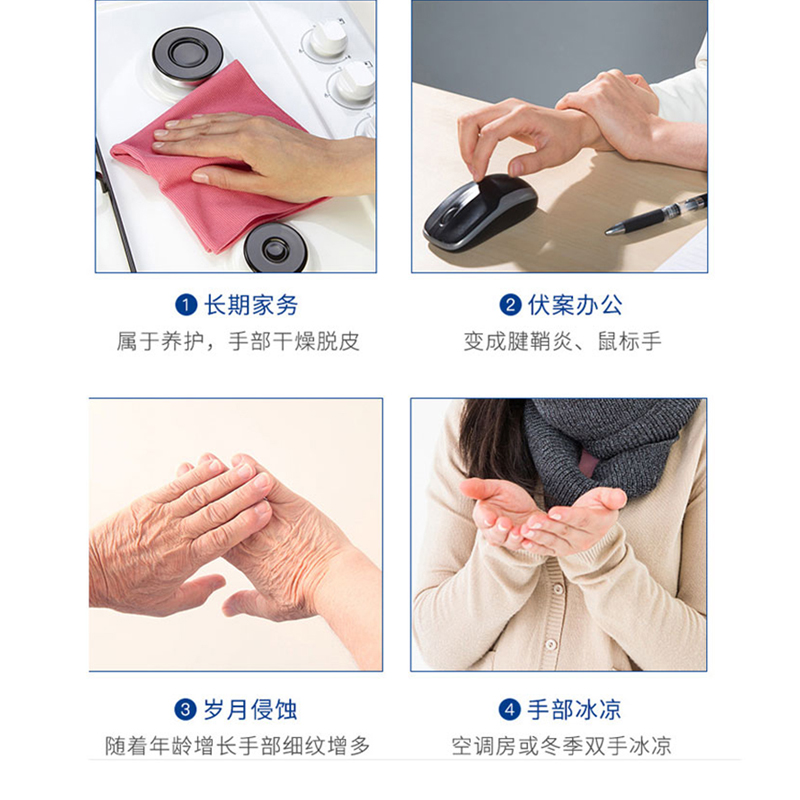 1 长期家务
属于养护，手部干燥脱皮

2 伏案办公
变成腱鞘炎、鼠标手

3 岁月侵蚀
随着年龄增长手部细纹增多

4 手部冰凉
空调房或冬季双手冰凉