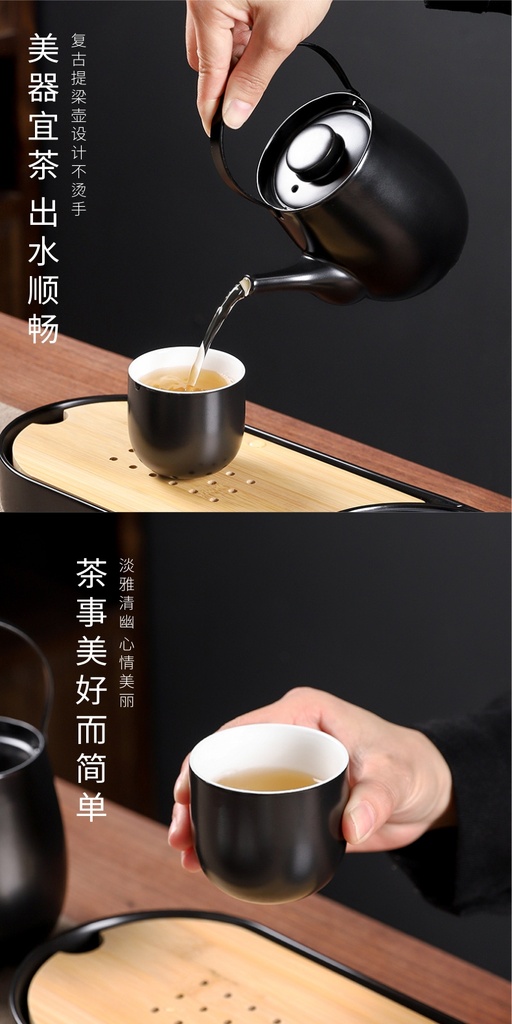 美器宜茶 出水顺畅

复古提梁壶设计不烫手

茶事美好而简单

淡雅清幽 心情美丽