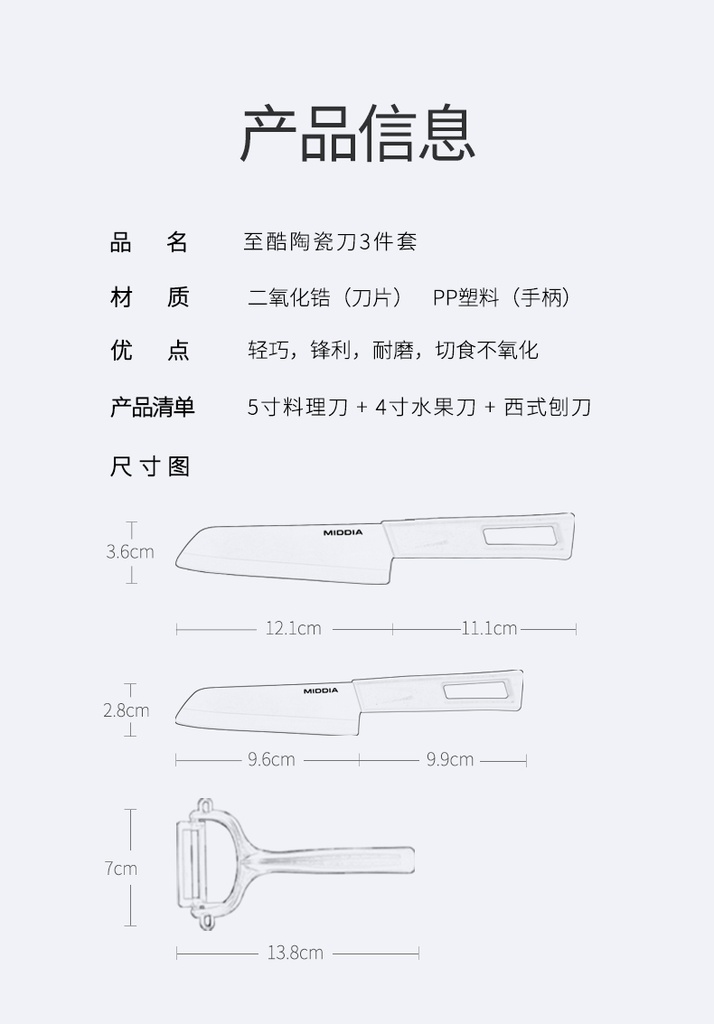 产品信息

品　名　至酷陶瓷刀3件套

材　质　二氧化锆（刀片）　PP塑料（手柄）

优　点　轻巧，锋利，耐磨，切食不氧化

产品清单　5寸料理刀 + 4寸水果刀 + 西式刨刀

尺寸图

3.6cm

MIDDIA

12.1cm

11.1cm

2.8cm

MIDDIA

9.6cm

9.9cm

7cm

13.8cm