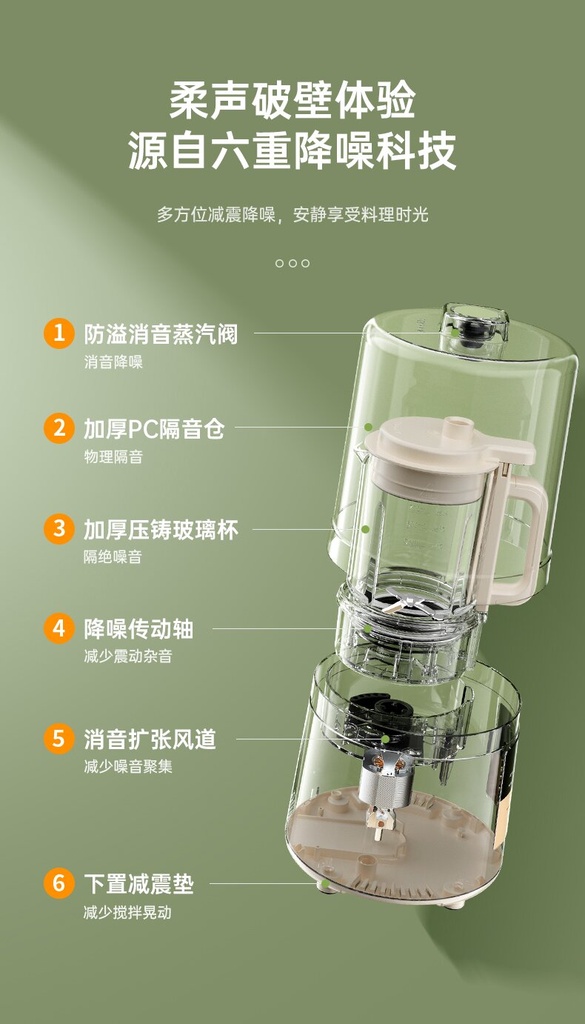 柔声破壁体验
源自六重降噪科技

多方位减震降噪，安静享受料理时光

1 防溢消音蒸汽阀
消音降噪

2 加厚PC隔音仓
物理隔音

3 加厚压铸玻璃杯
隔绝噪音

4 降噪传动轴
减少震动杂音

5 消音扩张风道
减少噪音聚集

6 下置减震垫
减少搅拌晃动